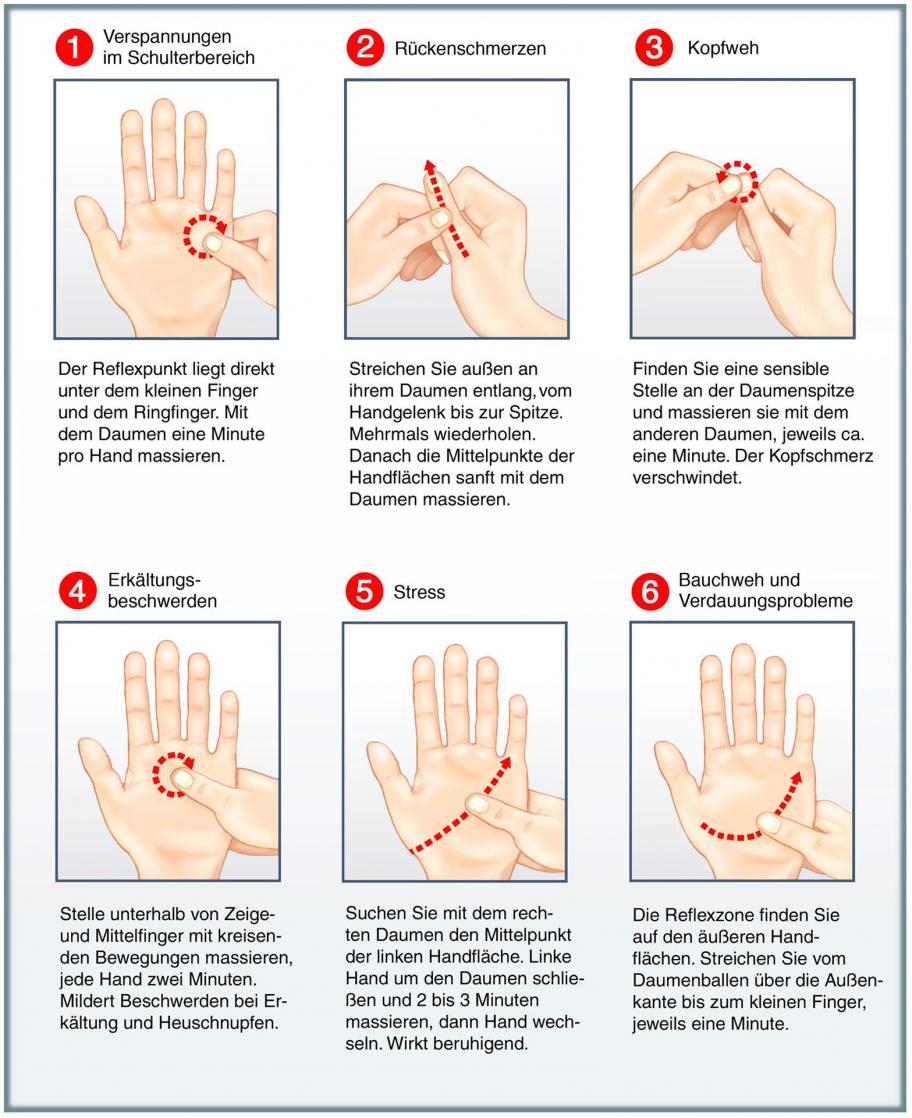 1 Verspannungen im Schulterbereich

Der Reflexpunkt liegt direkt unter dem kleinen Finger und dem Ringfinger. Mit dem Daumen eine Minute pro Hand massieren.

2 Rückenschmerzen

Streichen Sie außen an ihrem Daumen entlang, vom Handgelenk bis zur Spitze. Mehrmals wiederholen. Danach die Mittelpunkte der Handflächen sanft mit dem Daumen massieren.

3 Kopfweh

Finden Sie eine sensible Stelle an der Daumenspitze und massieren sie mit dem anderen Daumen, jeweils ca. eine Minute. Der Kopfschmerz verschwindet.

4 Erkältungsbeschwerden

Stelle unterhalb von Zeige- und Mittelfinger mit kreisenden Bewegungen massieren, jede Hand zwei Minuten. Mildert Beschwerden bei Erkältung und Heuschnupfen.

5 Stress

Suchen Sie mit dem rechten Daumen den Mittelpunkt der linken Handfläche. Linke Hand um den Daumen schließen und 2 bis 3 Minuten massieren, dann Hand wechseln. Wirkt beruhigend.

6 Bauchweh und Verdauungsprobleme

Die Reflexzone finden Sie auf den äußeren Handflächen. Streichen Sie vom Daumenballen über die Außenkante bis zum kleinen Finger, jeweils eine Minute.